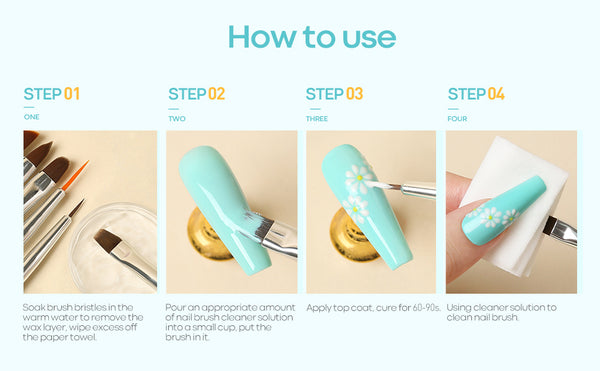 How to use

STEP 01
ONE

Soak brush bristles in the warm water to remove the wax layer, wipe excess off the paper towel.

STEP 02
TWO

Pour an appropriate amount of nail brush cleaner solution into a small cup, put the brush in it.

STEP 03
THREE

Apply top coat, cure for 60-90s.

STEP 04
FOUR

Using cleaner solution to clean nail brush.