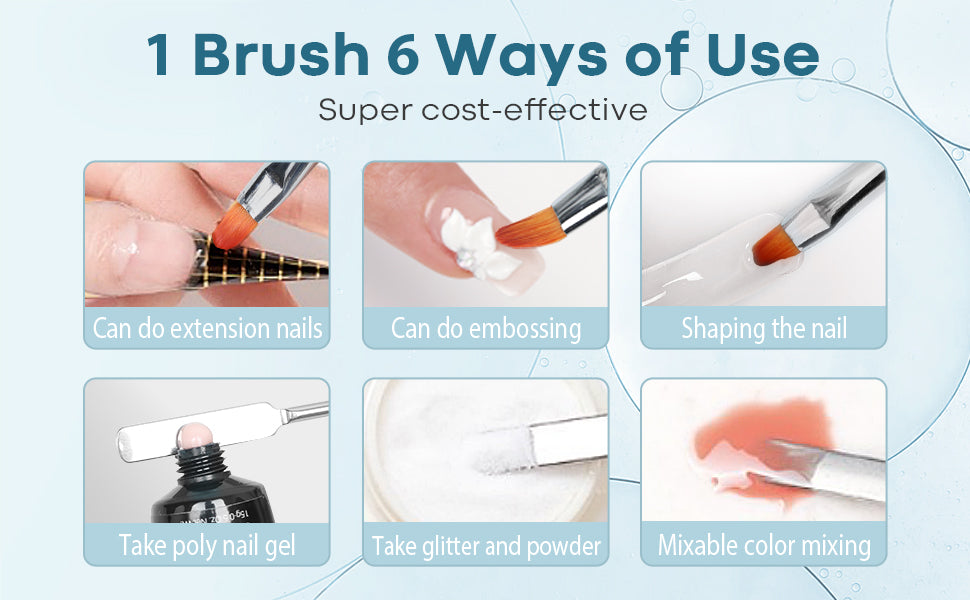 1 Brush 6 Ways of Use

Super cost-effective

Can do extension nails

Can do embossing

Shaping the nail

Take poly nail gel

Take glitter and powder

Mixable color mixing