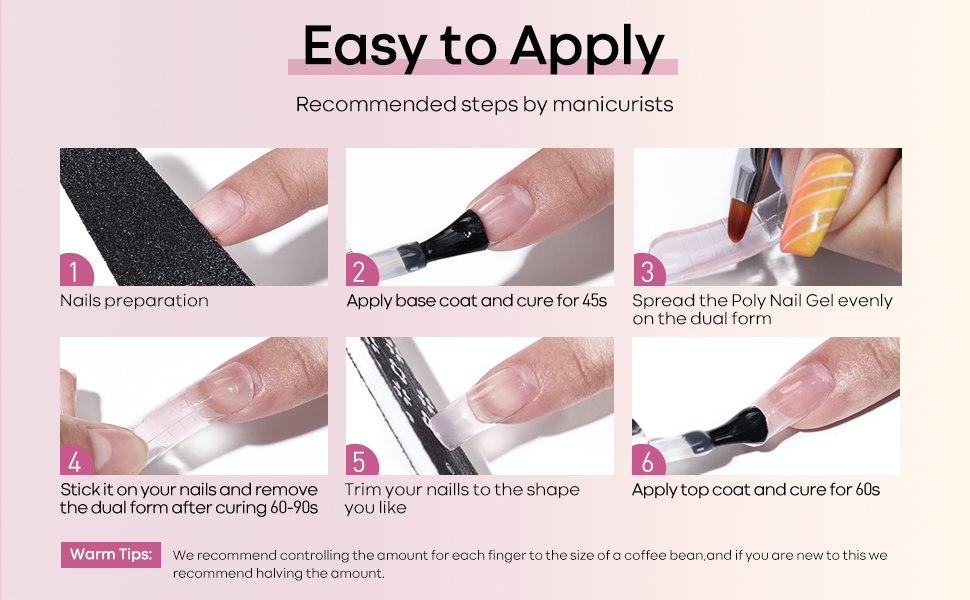 Easy to Apply

Recommended steps by manicurists

1
Nails preparation

2
Apply base coat and cure for 45s

3
Spread the Poly Nail Gel evenly on the dual form

4
Stick it on your nails and remove the dual form after curing 60-90s

5
Trim your naills to the shape you like

6
Apply top coat and cure for 60s

Warm Tips: We recommend controlling the amount for each finger to the size of a coffee bean,and if you are new to this we recommend halving the amount.