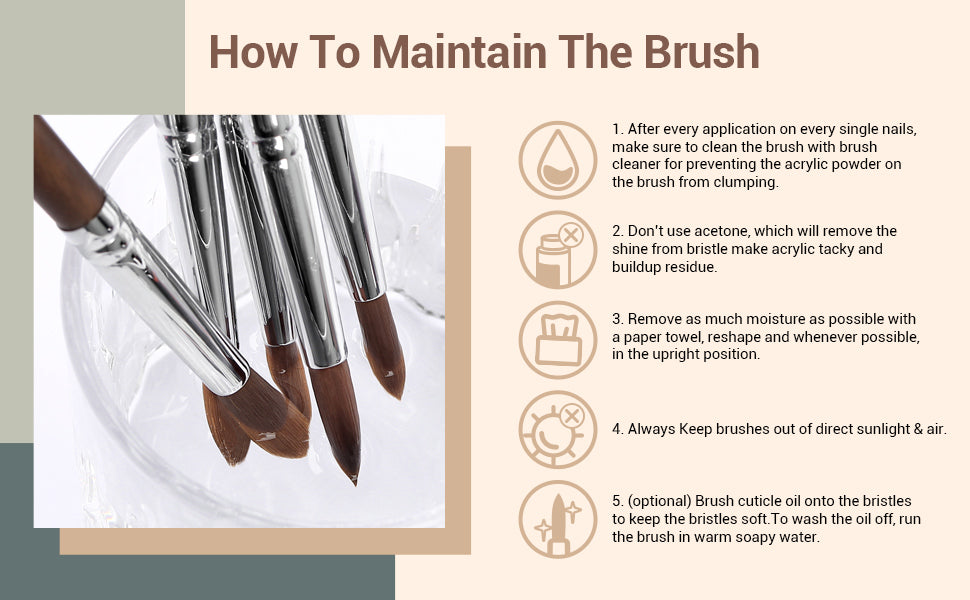 How To Maintain The Brush

1. After every application on every single nails, make sure to clean the brush with brush cleaner for preventing the acrylic powder on the brush from clumping.

2. Don't use acetone, which will remove the shine from bristle make acrylic tacky and buildup residue.

3. Remove as much moisture as possible with a paper towel, reshape and whenever possible, in the upright position.

4. Always Keep brushes out of direct sunlight & air.

5. (optional) Brush cuticle oil onto the bristles to keep the bristles soft.To wash the oil off, run the brush in warm soapy water.