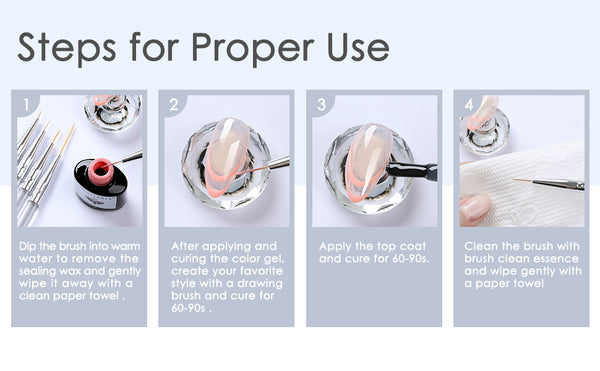 Steps for Proper Use

1

Dip the brush into warm water to remove the sealing wax and gently wipe it away with a clean paper towel .

2

After applying and curing the color gel, create your favorite style with a drawing brush and cure for 60-90s .

3

Apply the top coat and cure for 60-90s.

4

Clean the brush with brush clean essence and wipe gently with a paper towel