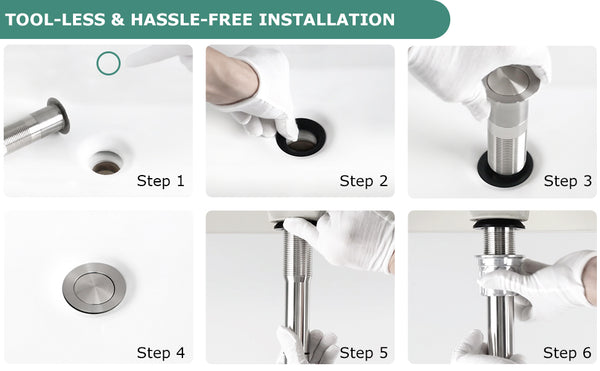 TOOL-LESS & HASSLE-FREE INSTALLATION

Step 1

Step 2

Step 3

Step 4

Step 5

Step 6