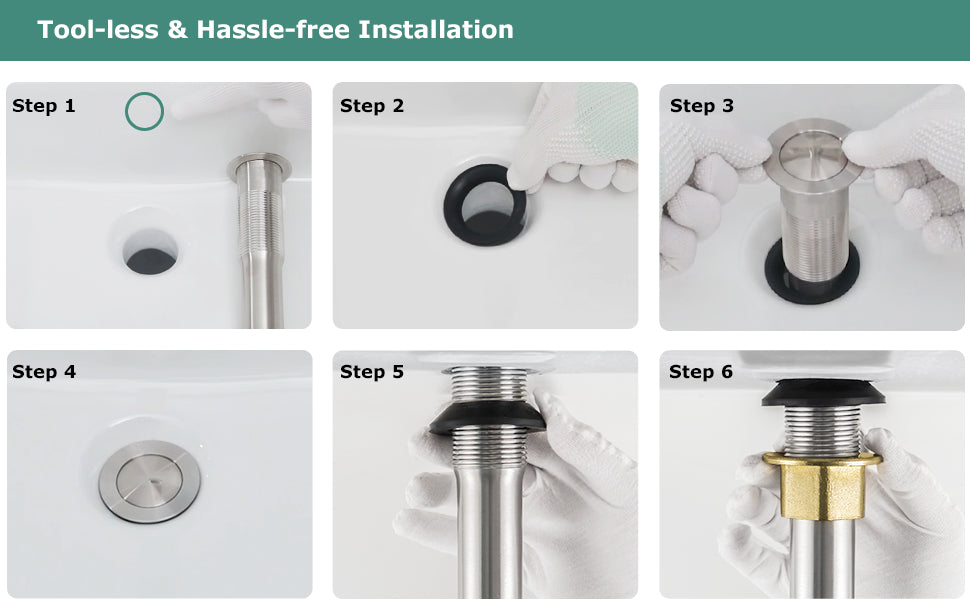 Tool-less & Hassle-free Installation

Step 1

Step 2

Step 3

Step 4

Step 5

Step 6