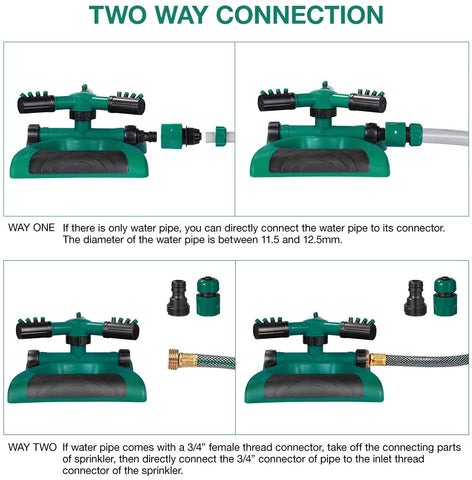 TWO WAY CONNECTION

WAY ONE If there is only water pipe, you can directly connect the water pipe to its connector. The diameter of the water pipe is between 11.5 and 12.5mm.

WAY TWO If water pipe comes with a 3/4" female thread connector, take off the connecting parts of sprinkler, then directly connect the 3/4" connector of pipe to the inlet thread connector of the sprinkler.