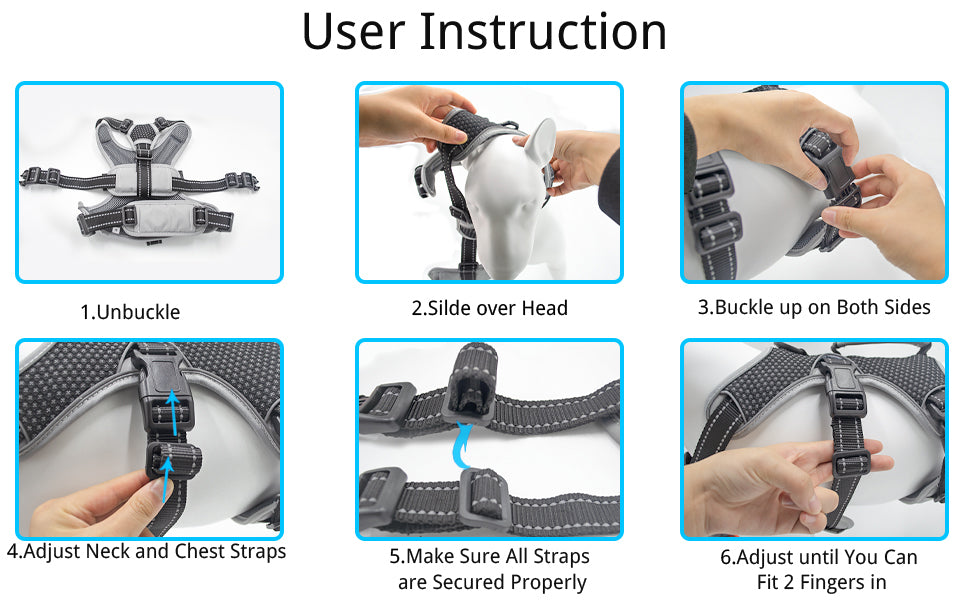 User Instruction

1.Unbuckle

2.Silde over Head

3.Buckle up on Both Sides

4.Adjust Neck and Chest Straps

5.Make Sure All Straps are Secured Properly

6.Adjust until You Can Fit 2 Fingers in