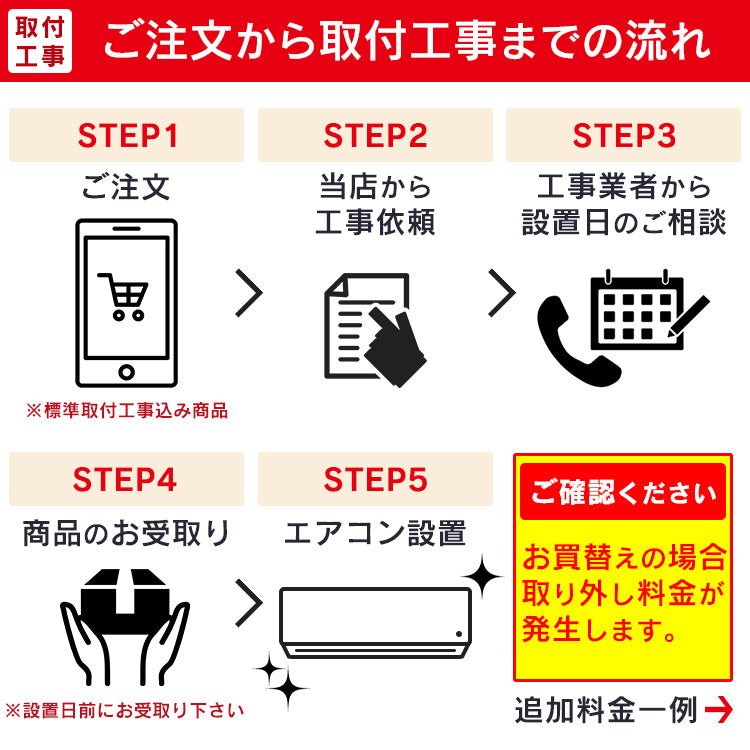 取付工事

ご注文から取付工事までの流れ

STEP1
ご注文

※標準取付工事込み商品

STEP2
当店から工事依頼

STEP3
工事業者から設置日のご相談

STEP4
商品のお受取り

※設置日前にお受取り下さい

STEP5
エアコン設置

ご確認ください
お買替えの場合取り外し料金が発生します。

追加料金一例