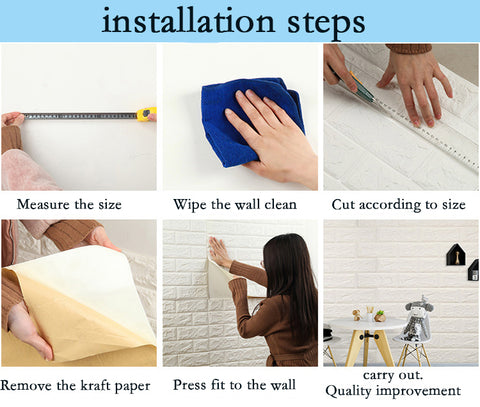 installation steps

Measure the size

Wipe the wall clean

Cut according to size

Remove the kraft paper

Press fit to the wall

carry out.
Quality improvement