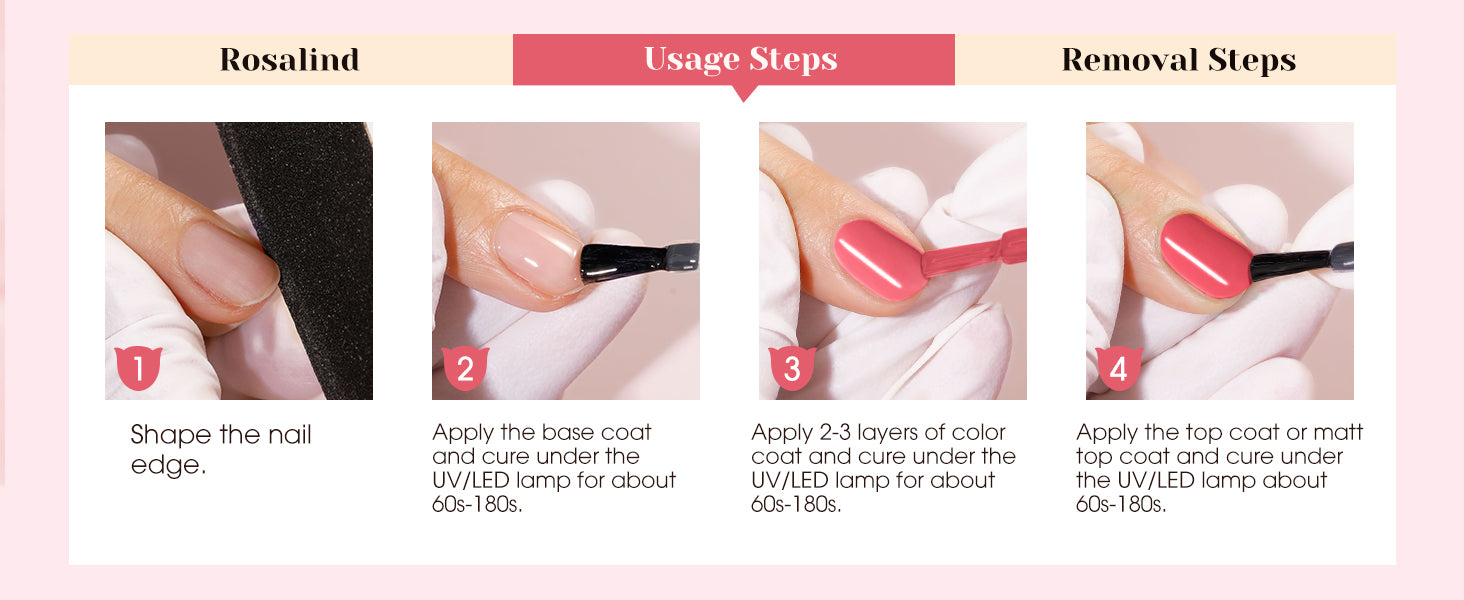 Rosalind

Usage Steps

Removal Steps

1

Shape the nail edge.

2

Apply the base coat and cure under the UV/LED lamp for about 60s-180s.

3

Apply 2-3 layers of color coat and cure under the UV/LED lamp for about 60s-180s.

4

Apply the top coat or matt top coat and cure under the UV/LED lamp about 60s-180s.