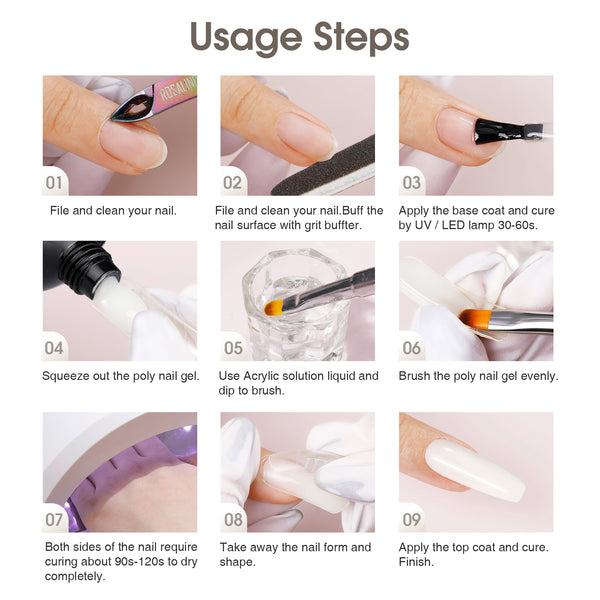 Usage Steps

ROSALIND

01

File and clean your nail.

02

File and clean your nail.Buff the nail surface with grit buffter.

03

Apply the base coat and cure by UV / LED lamp 30-60s.

04

Squeeze out the poly nail gel.

05

Use Acrylic solution liquid and dip to brush.

06

Brush the poly nail gel evenly.

07

Both sides of the nail require curing about 90s-120s to dry completely.

08

Take away the nail form and shape.

09

Apply the top coat and cure. Finish.