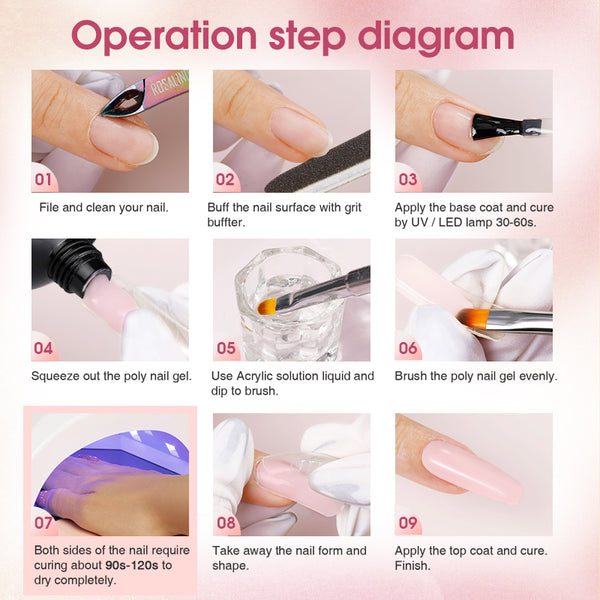 Operation step diagram

ROSALIND

01

File and clean your nail.

02

Buff the nail surface with grit buffter.

03

Apply the base coat and cure by UV / LED lamp 30-60s.

04

Squeeze out the poly nail gel.

05

Use Acrylic solution liquid and dip to brush.

06

Brush the poly nail gel evenly.

07

Both sides of the nail require curing about 90s-120s to dry completely.

08

Take away the nail form and shape.

09

Apply the top coat and cure. Finish.