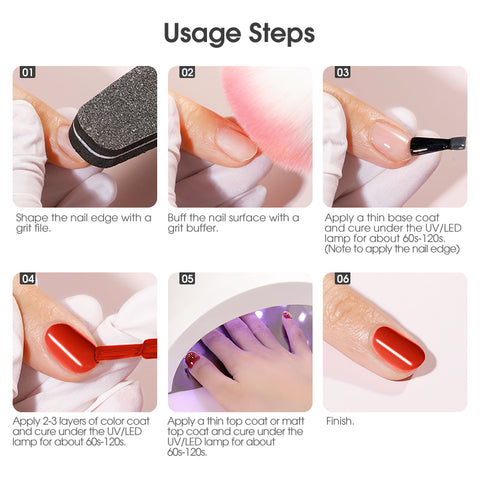 Usage Steps

01

Shape the nail edge with a grit file.

02

Buff the nail surface with a grit buffer.

03

Apply a thin base coat and cure under the UV/LED lamp for about 60s-120s. (Note to apply the nail edge)

04

Apply 2-3 layers of color coat and cure under the UV/LED lamp for about 60s-120s.

05

Apply a thin top coat or matt top coat and cure under the UV/LED lamp for about 60s-120s.

06

Finish.