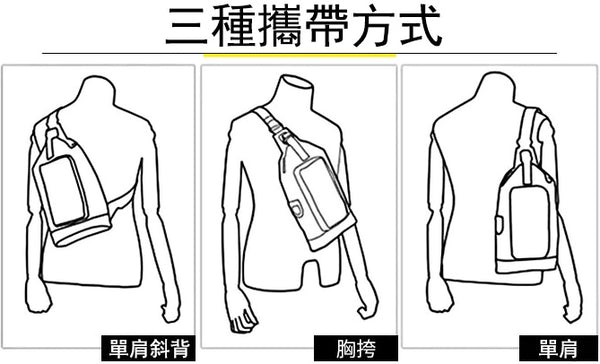 三種攜帶方式

單肩斜背

胸挎

單肩