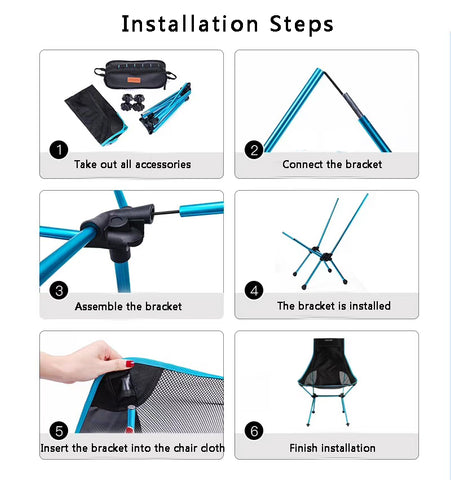 Installation Steps

1
Take out all accessories

2
Connect the bracket

3
Assemble the bracket

4
The bracket is installed

5
Insert the bracket into the chair cloth

6
Finish installation