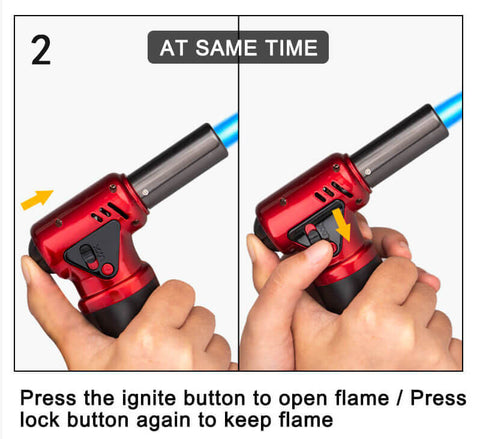 2

AT SAME TIME

Press the ignite button to open flame / Press lock button again to keep flame