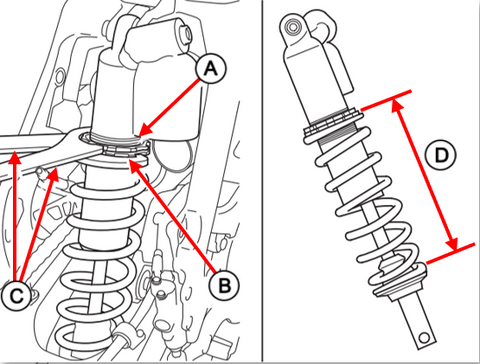 A
B
C
D