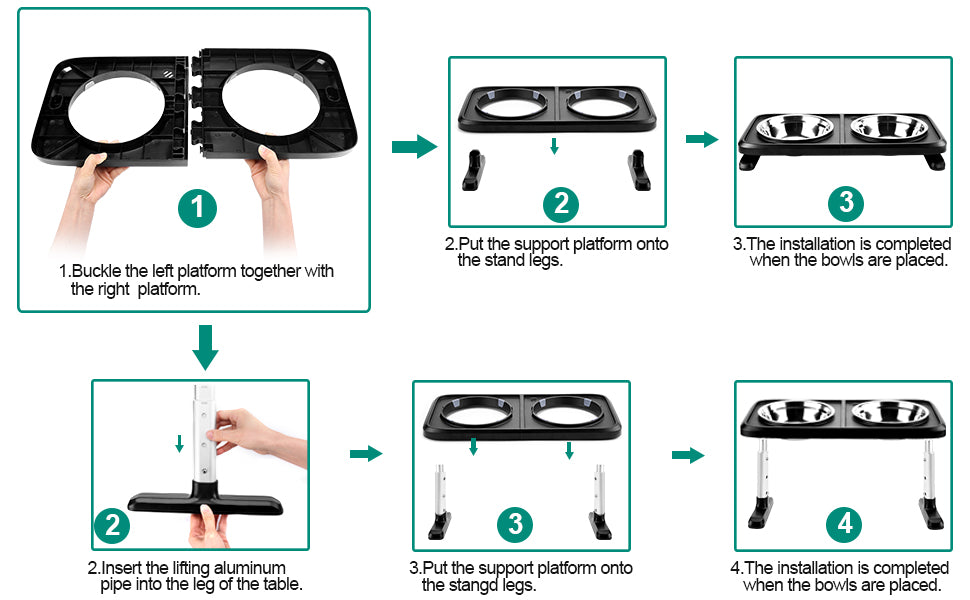 1

1.Buckle the left platform together with the right platform.

2

2.Put the support platform onto the stand legs.

3

3.The installation is completed when the bowls are placed.

2

2.Insert the lifting aluminum pipe into the leg of the table.

3

3.Put the support platform onto the stangd legs.

4

4.The installation is completed when the bowls are placed.