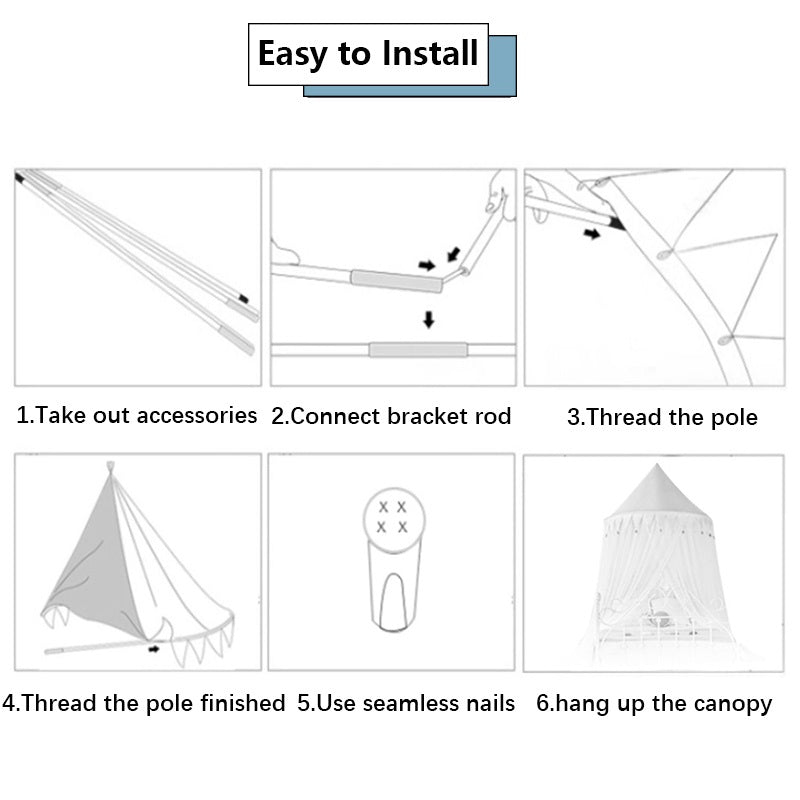 Easy to Install

1.Take out accessories

2.Connect bracket rod

3.Thread the pole

4.Thread the pole finished

5.Use seamless nails

6.hang up the canopy