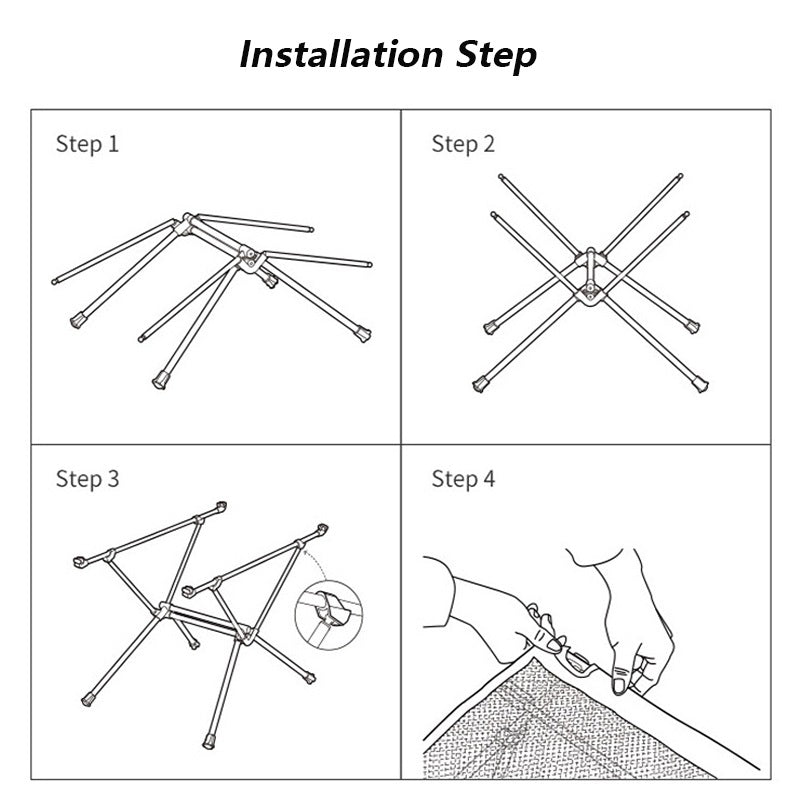 Installation Step

Step 1

Step 2

Step 3

Step 4