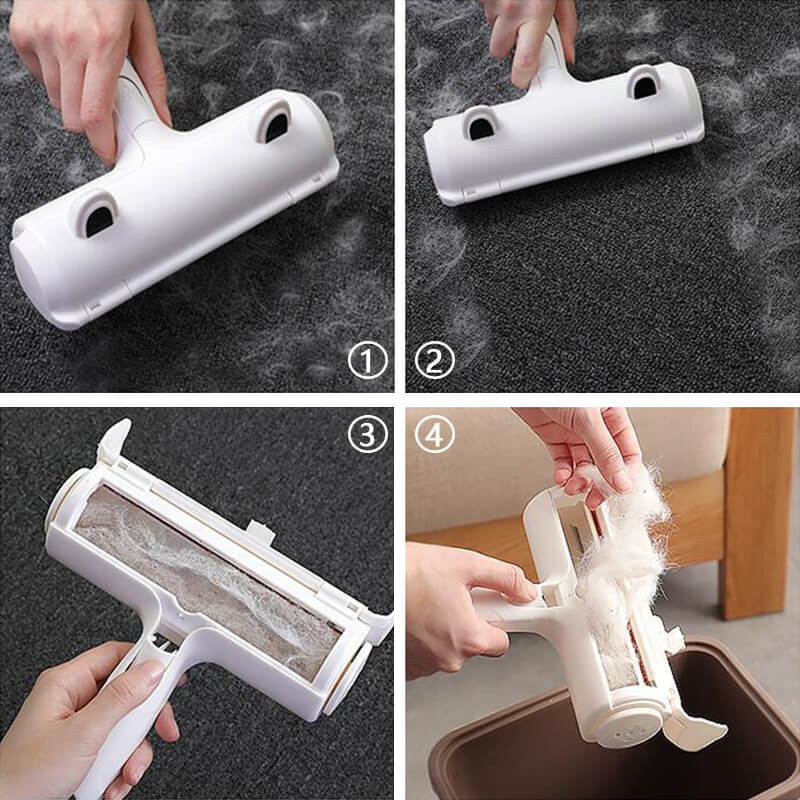 ①
②
③
④