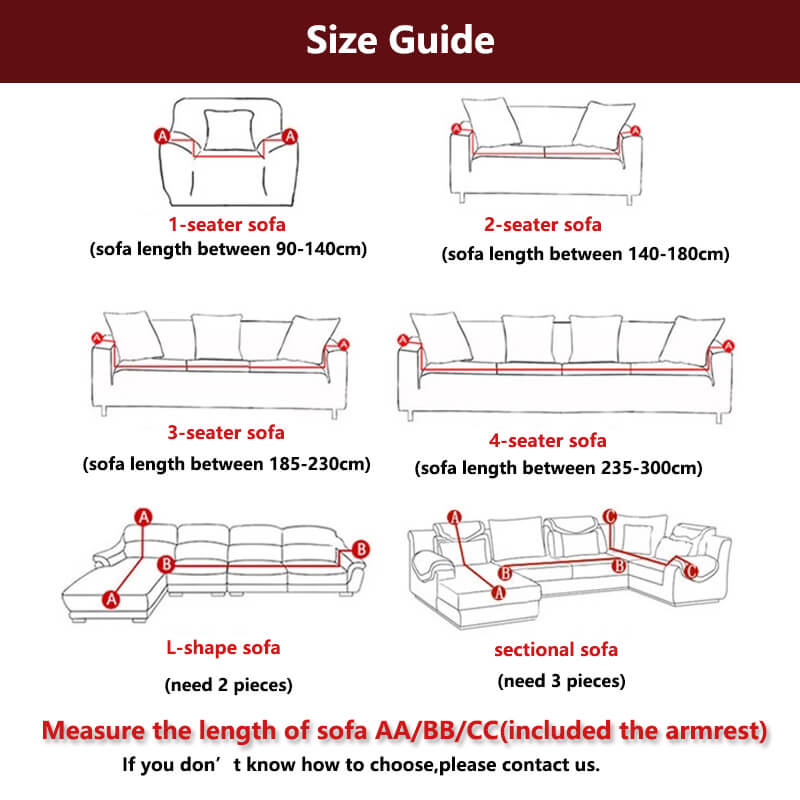 Size Guide

A A
1-seater sofa
(sofa length between 90-140cm)

A A
2-seater sofa
(sofa length between 140-180cm)

A A
3-seater sofa
(sofa length between 185-230cm)

A A
4-seater sofa
(sofa length between 235-300cm)

A B B A
L-shape sofa
(need 2 pieces)

A C B B A C
sectional sofa
(need 3 pieces)

Measure the length of sofa AA/BB/CC(included the armrest)

If you don’t know how to choose,please contact us.