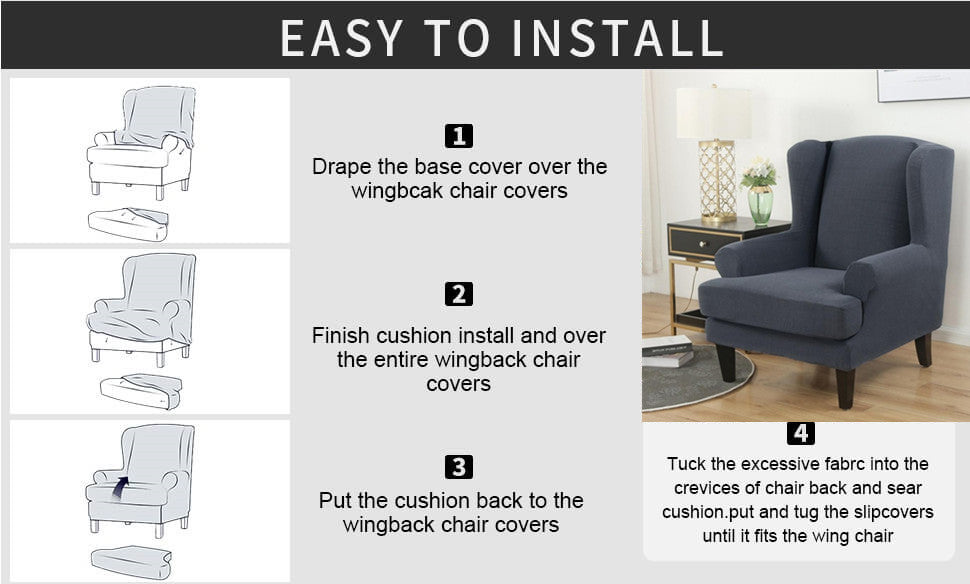 EASY TO INSTALL

1
Drape the base cover over the wingbcak chair covers

2
Finish cushion install and over the entire wingback chair covers

3
Put the cushion back to the wingback chair covers

4
Tuck the excessive fabrc into the crevices of chair back and sear cushion.put and tug the slipcovers until it fits the wing chair