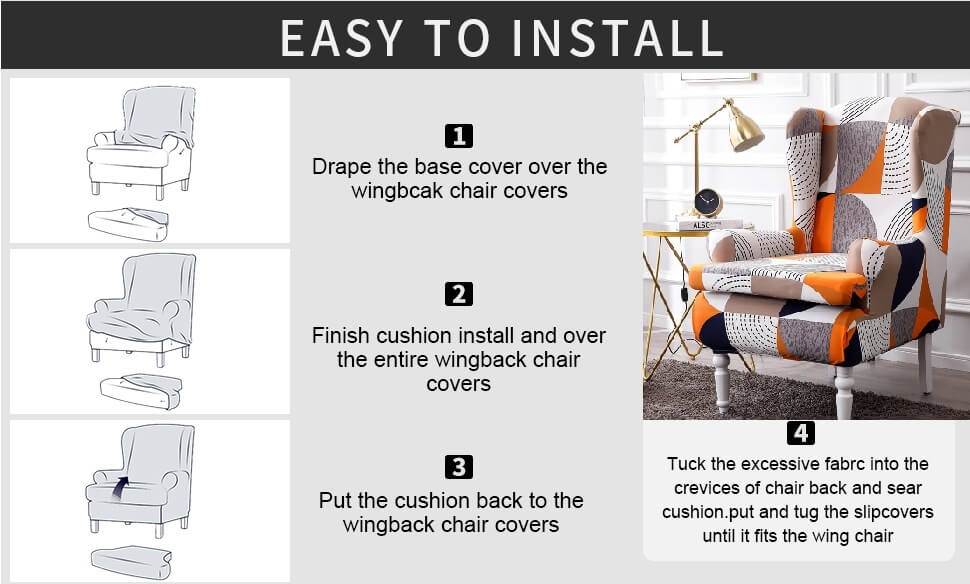 EASY TO INSTALL

1
Drape the base cover over the wingbcak chair covers

2
Finish cushion install and over the entire wingback chair covers

3
Put the cushion back to the wingback chair covers

ALSC

4
Tuck the excessive fabrc into the crevices of chair back and sear cushion.put and tug the slipcovers until it fits the wing chair