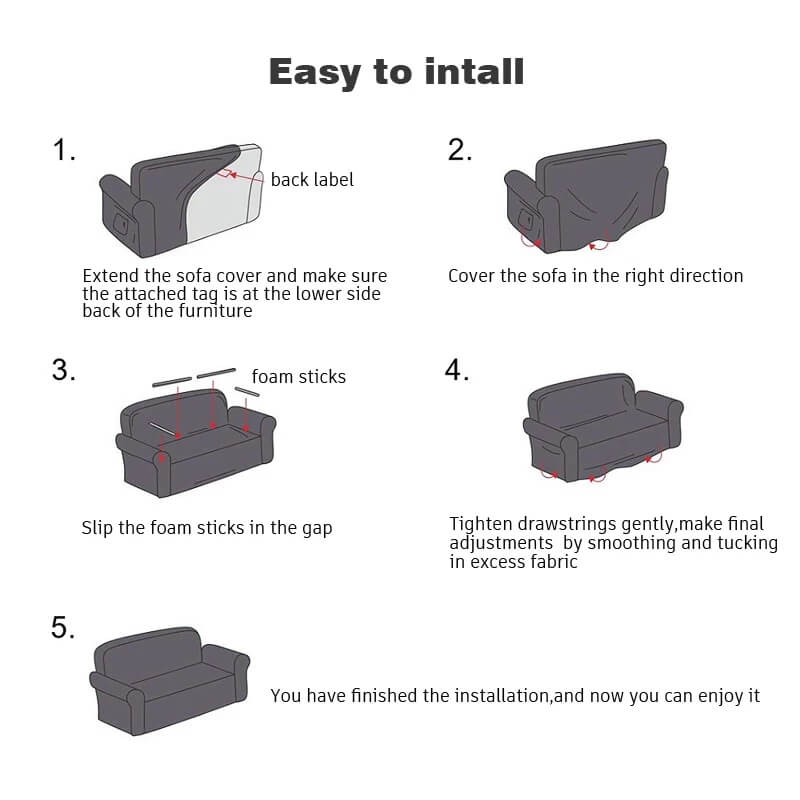 Easy to intall

1.

back label

Extend the sofa cover and make sure the attached tag is at the lower side back of the furniture

2.

Cover the sofa in the right direction

3.

foam sticks

Slip the foam sticks in the gap

4.

Tighten drawstrings gently,make final adjustments by smoothing and tucking in excess fabric

5.

You have finished the installation,and now you can enjoy it