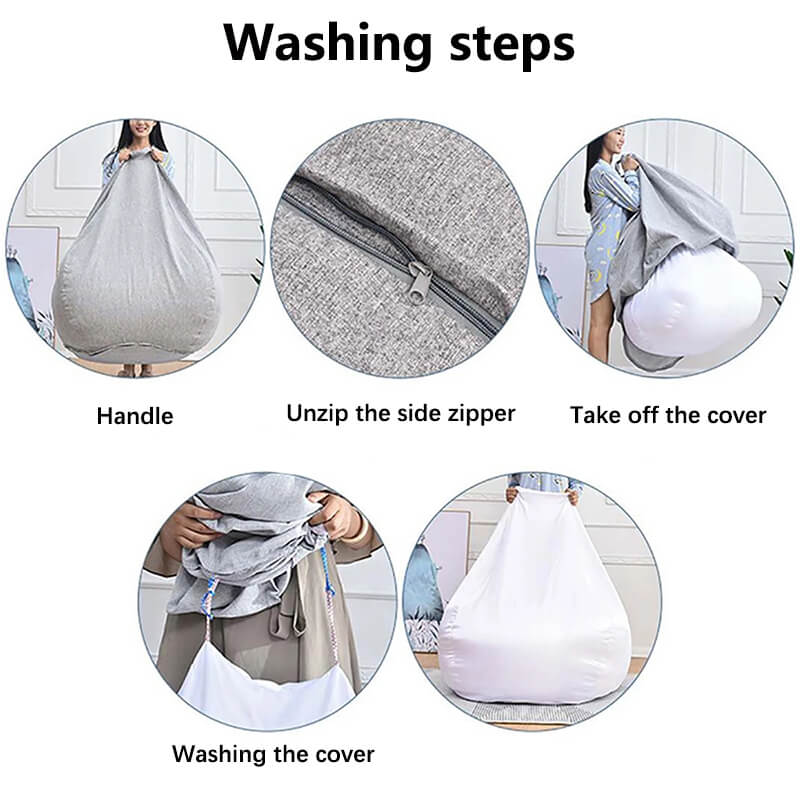 Washing steps

Handle

Unzip the side zipper

Take off the cover

Washing the cover