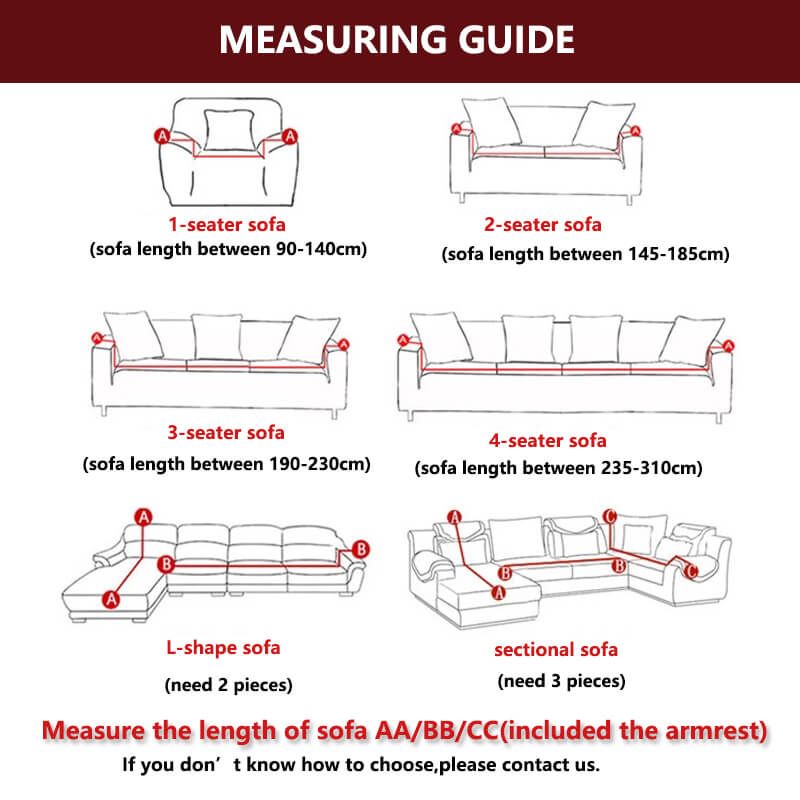 MEASURING GUIDE

A A

1-seater sofa
(sofa length between 90-140cm)

A A

2-seater sofa
(sofa length between 145-185cm)

A A

3-seater sofa
(sofa length between 190-230cm)

A A

4-seater sofa
(sofa length between 235-310cm)

A B B A

L-shape sofa
(need 2 pieces)

A C B B A C

sectional sofa
(need 3 pieces)

Measure the length of sofa AA/BB/CC(included the armrest)

If you don’t know how to choose,please contact us.