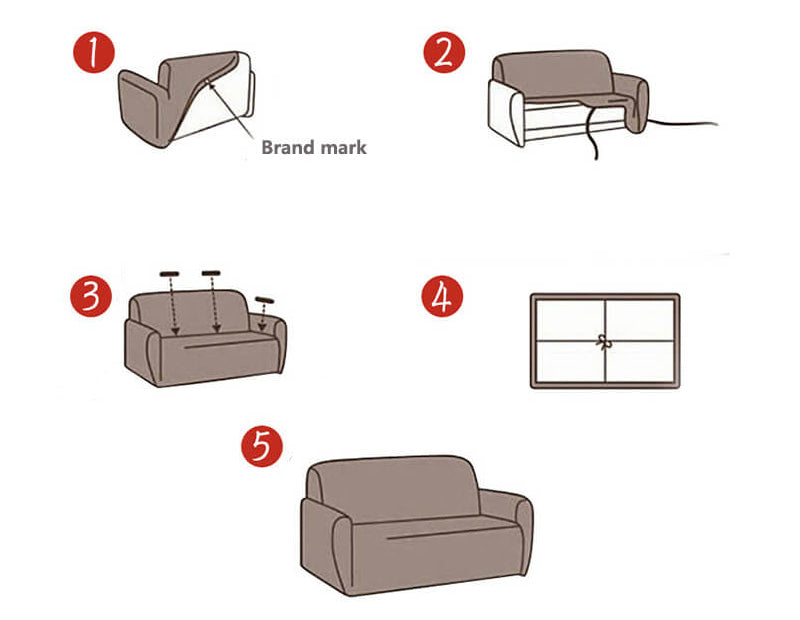 1

Brand mark

2

3

4

5