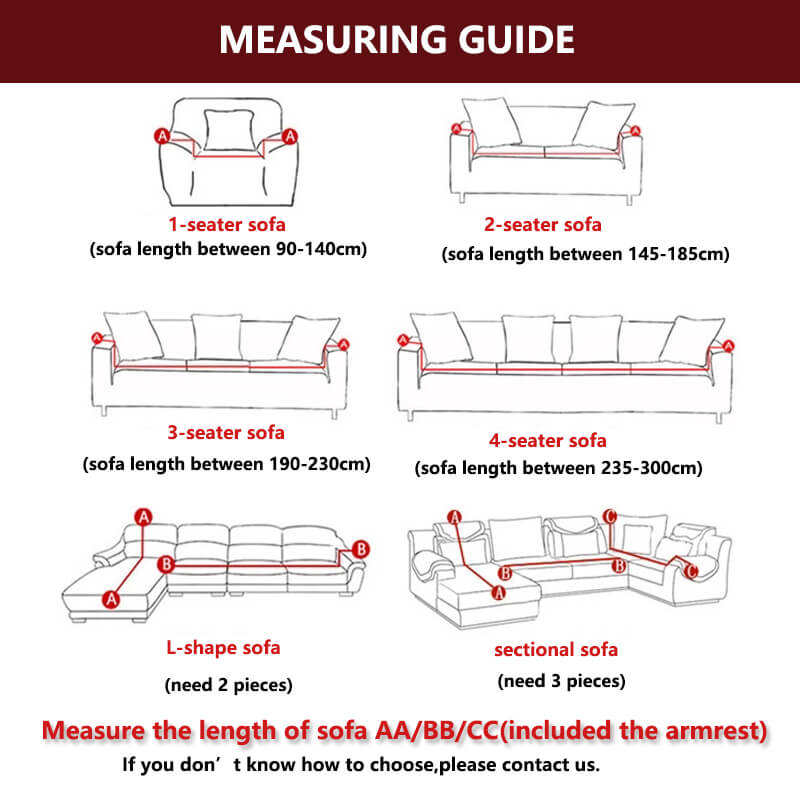 MEASURING GUIDE

A A
1-seater sofa
(sofa length between 90-140cm)

A A
2-seater sofa
(sofa length between 145-185cm)

A A
3-seater sofa
(sofa length between 190-230cm)

A A
4-seater sofa
(sofa length between 235-300cm)

A B B A
L-shape sofa
(need 2 pieces)

A C B B A C
sectional sofa
(need 3 pieces)

Measure the length of sofa AA/BB/CC(included the armrest)
If you don’t know how to choose,please contact us.