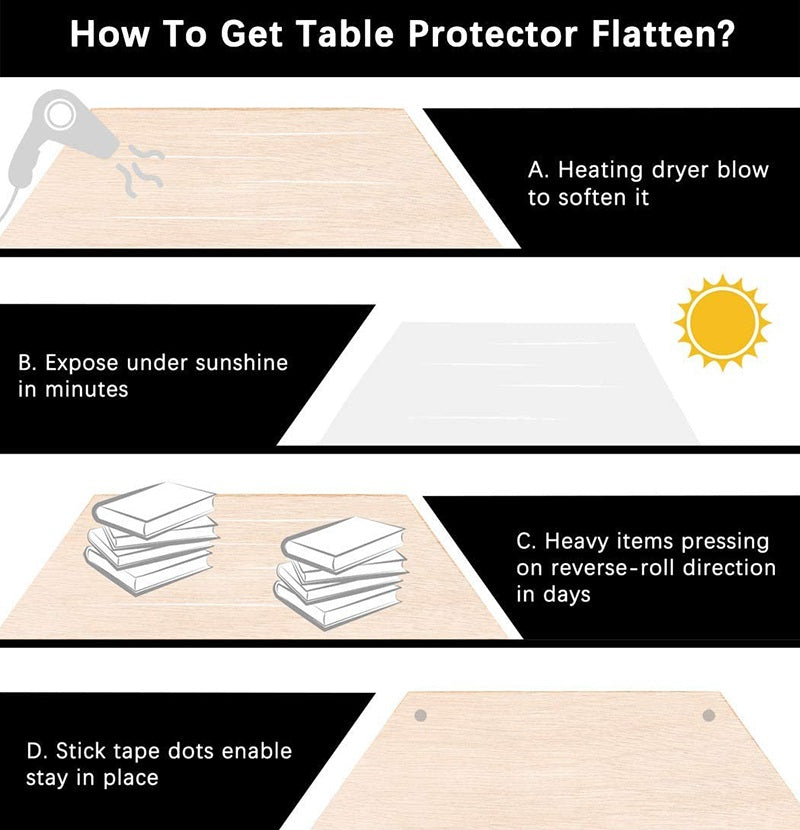 How To Get Table Protector Flatten?

A. Heating dryer blow to soften it

B. Expose under sunshine in minutes

C. Heavy items pressing on reverse-roll direction in days

D. Stick tape dots enable stay in place