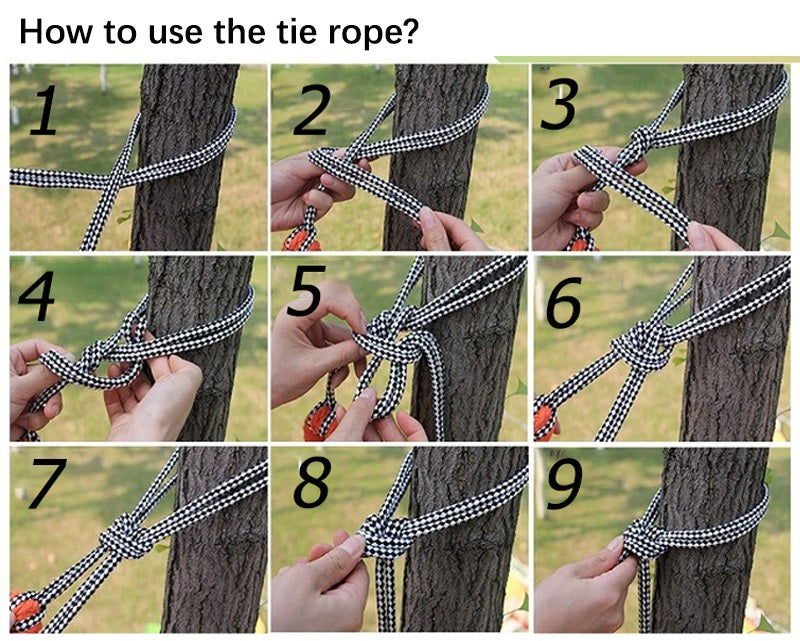 How to use the tie rope?

1

2

3

4

5

6

7

8

9