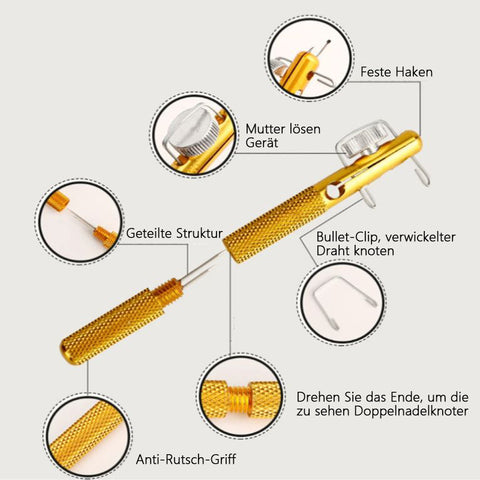 Feste Haken

Mutter lösen Gerät

Geteilte Struktur

Bullet-Clip, verwickelter Draht knoten

Drehen Sie das Ende, um die zu sehen Doppelnadelknoter

Anti-Rutsch-Griff