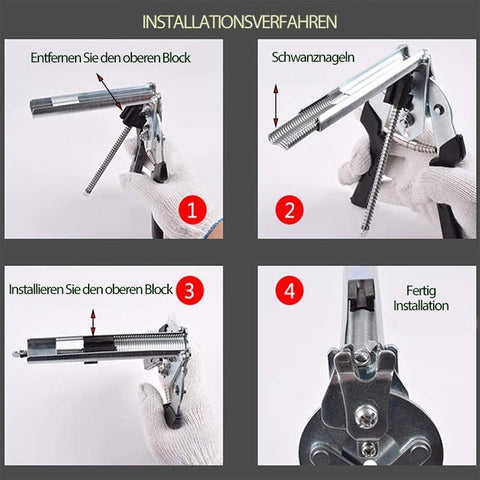 INSTALLATIONSVERFAHREN

Entfernen Sie den oberen Block

1

Schwanznageln

2

Installieren Sie den oberen Block

3

4

Fertig Installation