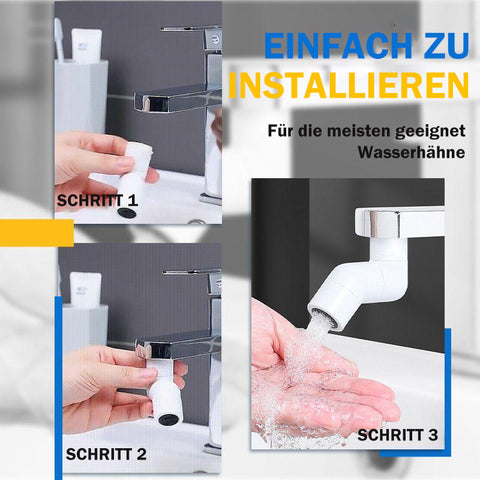 EINFACH ZU INSTALLIEREN

Für die meisten geeignet Wasserhähne

SCHRITT 1

SCHRITT 2

SCHRITT 3