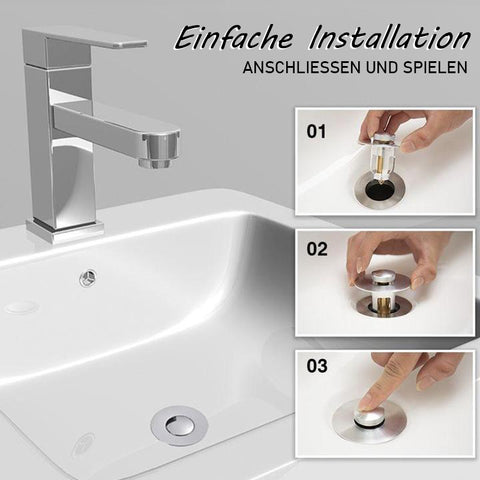 Einfache Installation
ANSCHLIESSEN UND SPIELEN

01

02

03