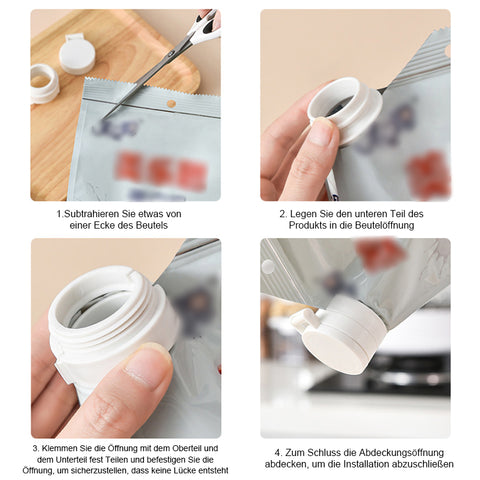 1.Subtrahieren Sie etwas von einer Ecke des Beutels

2. Legen Sie den unteren Teil des Produkts in die Beutelöffnung

3. Klemmen Sie die Öffnung mit dem Oberteil und dem Unterteil fest Teilen und befestigen Sie die Öffnung, um sicherzustellen, dass keine Lücke entsteht

4. Zum Schluss die Abdeckungsöffnung abdecken, um die Installation abzuschließen