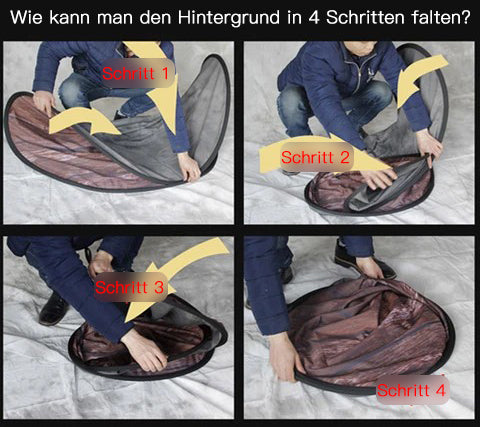 Wie kann man den Hintergrund in 4 Schritten falten?

Schritt 1

Schritt 2

Schritt 3

Schritt 4