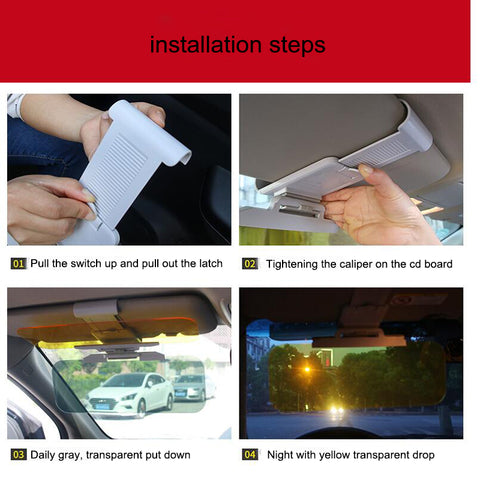 installation steps

01 Pull the switch up and pull out the latch

02 Tightening the caliper on the cd board

03 Daily gray, transparent put down

04 Night with yellow transparent drop