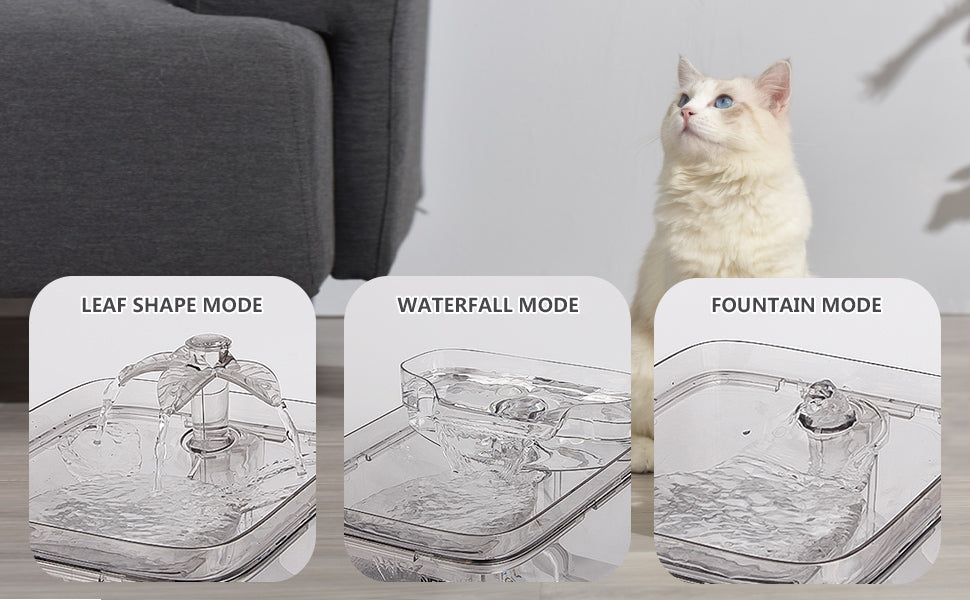 LEAF SHAPE MODE

WATERFALL MODE

FOUNTAIN MODE