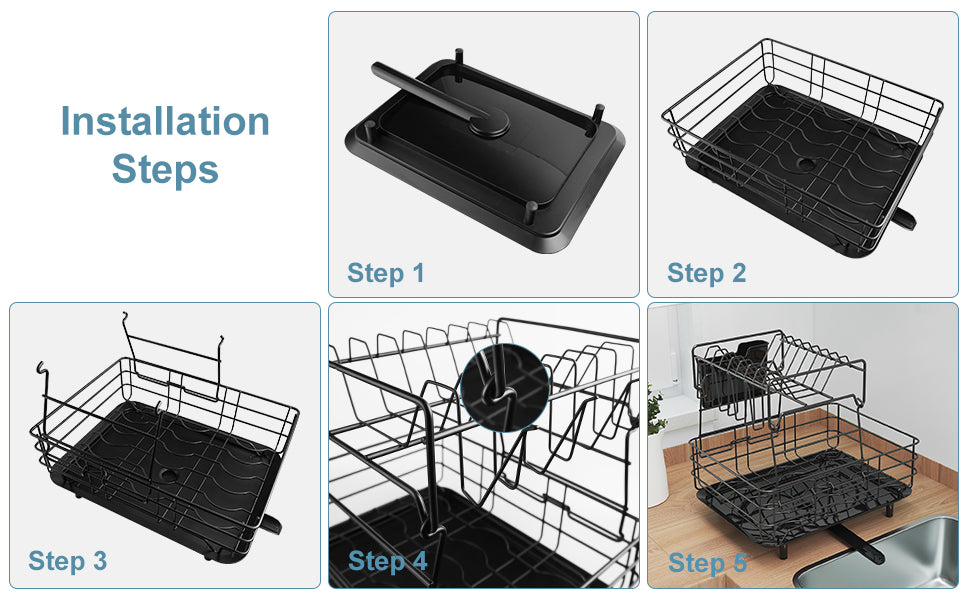 Installation Steps

Step 1

Step 2

Step 3

Step 4

Step 5