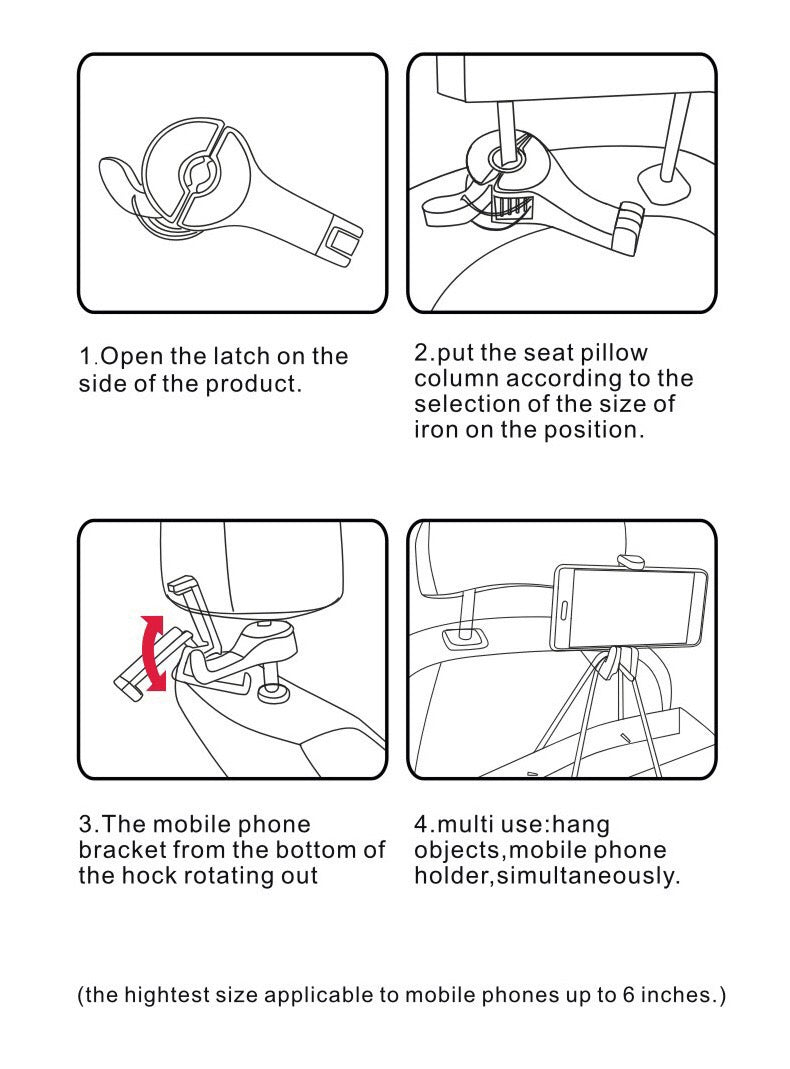 1.Open the latch on the side of the product.

2.put the seat pillow column according to the selection of the size of iron on the position.

3.The mobile phone bracket from the bottom of the hock rotating out

4.multi use:hang objects,mobile phone holder,simultaneously.

(the hightest size applicable to mobile phones up to 6 inches.)