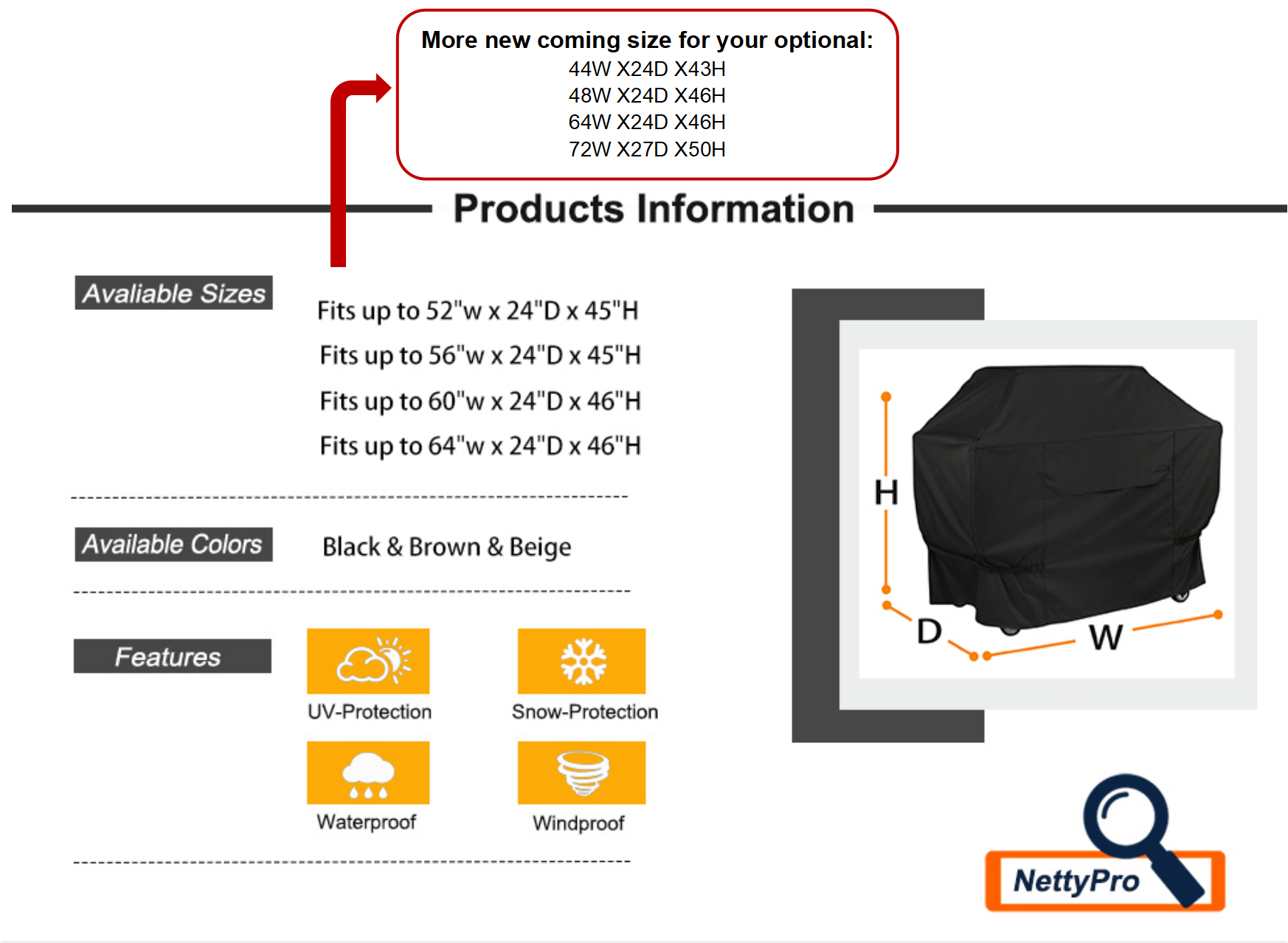 More new coming size for your optional:
44W X24D X43H
48W X24D X46H
64W X24D X46H
72W X27D X50H

Products Information

Avaliable Sizes

Fits up to 52"w x 24"D x 45"H
Fits up to 56"w x 24"D x 45"H
Fits up to 60"w x 24"D x 46"H
Fits up to 64"w x 24"D x 46"H

Available Colors

Black & Brown & Beige

Features

UV-Protection
Snow-Protection
Waterproof
Windproof

H
D
W

NettyPro