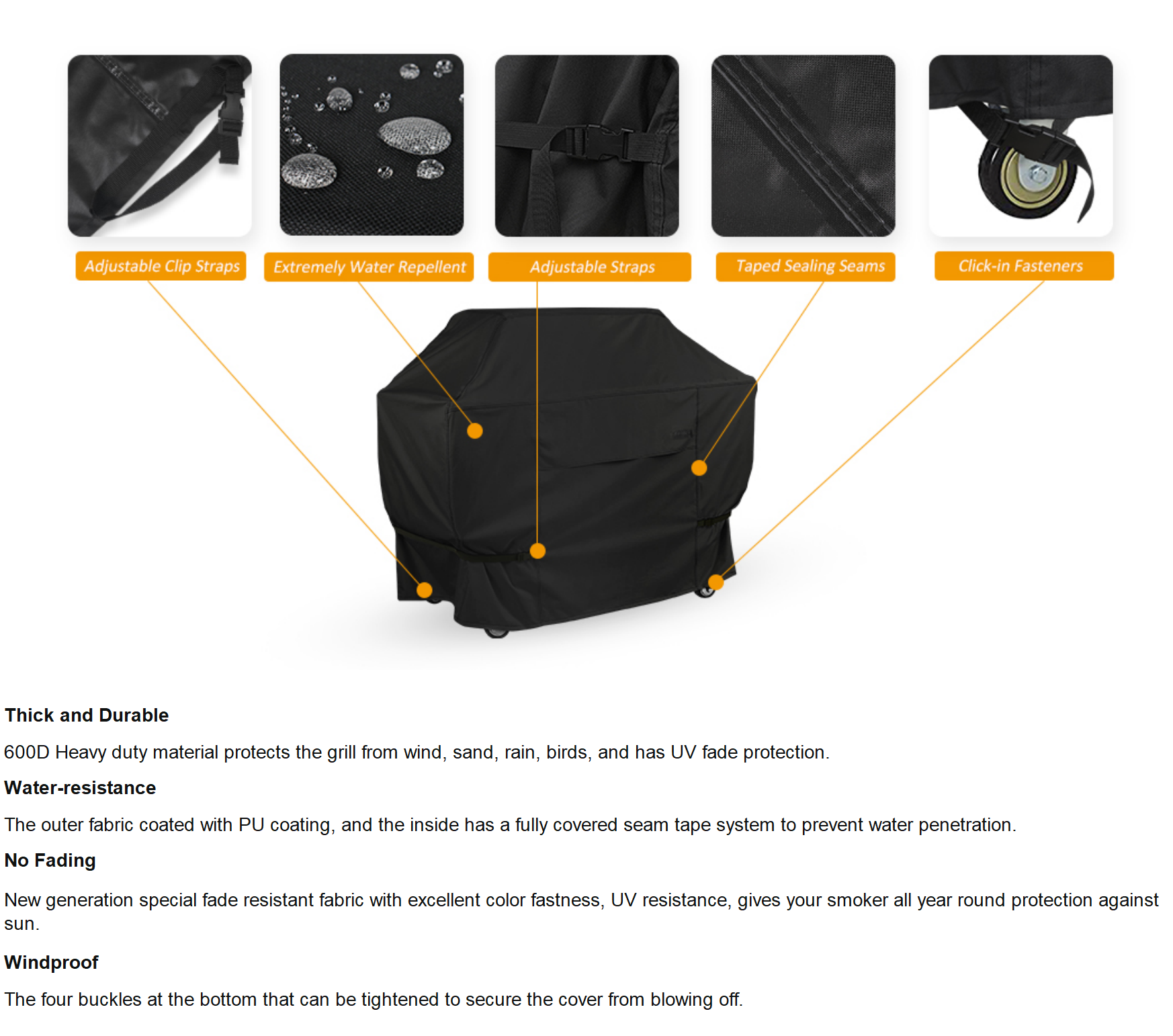 Adjustable Clip Straps

Extremely Water Repellent

Adjustable Straps

Taped Sealing Seams

Click-in Fasteners

Thick and Durable

600D Heavy duty material protects the grill from wind, sand, rain, birds, and has UV fade protection.

Water-resistance

The outer fabric coated with PU coating, and the inside has a fully covered seam tape system to prevent water penetration.

No Fading

New generation special fade resistant fabric with excellent color fastness, UV resistance, gives your smoker all year round protection against sun.

Windproof

The four buckles at the bottom that can be tightened to secure the cover from blowing off.