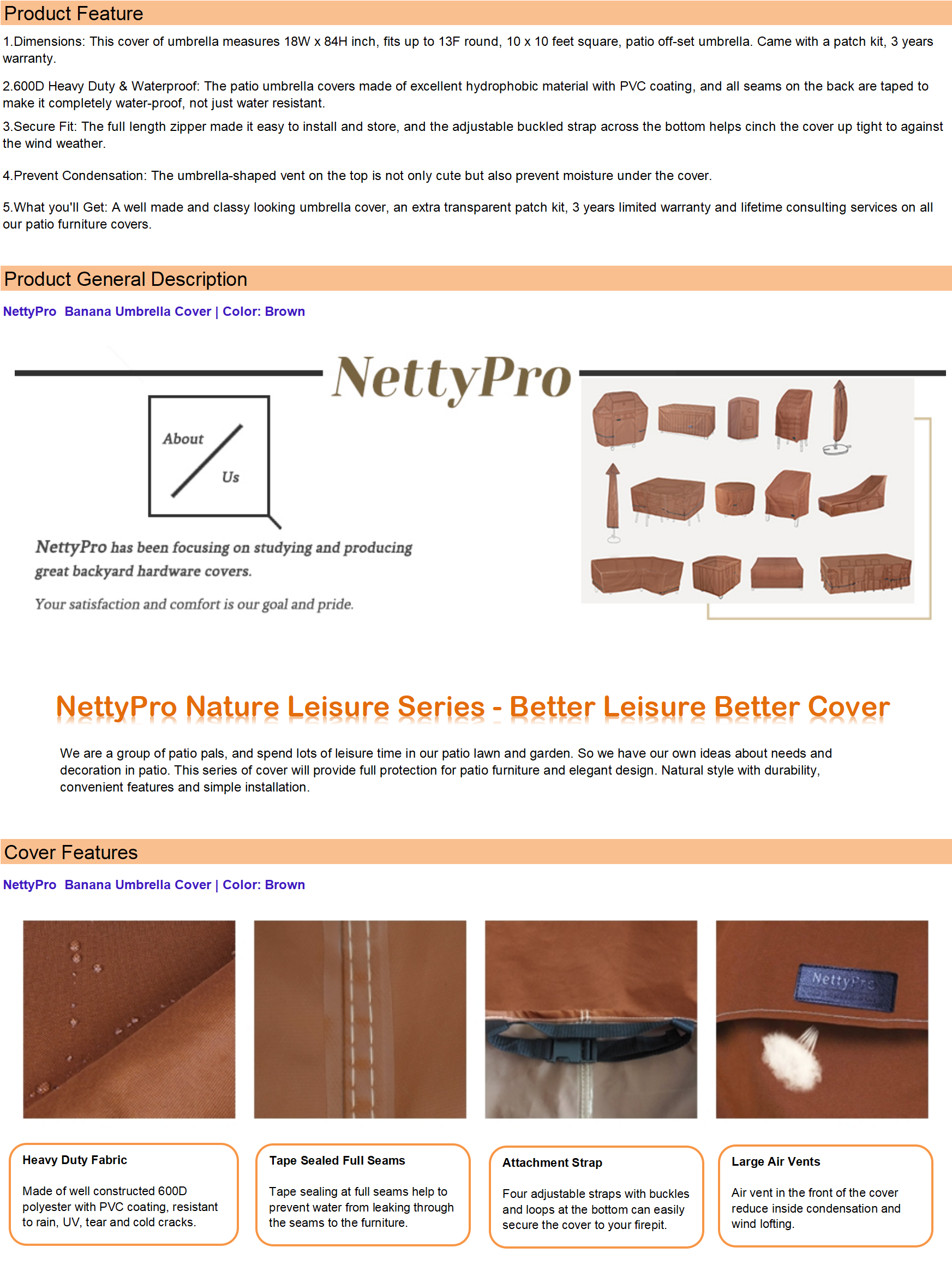 Product Feature

1.Dimensions: This cover of umbrella measures 18W x 84H inch, fits up to 13F round, 10 x 10 feet square, patio off-set umbrella. Came with a patch kit, 3 years warranty.

2.600D Heavy Duty & Waterproof: The patio umbrella covers made of excellent hydrophobic material with PVC coating, and all seams on the back are taped to make it completely water-proof, not just water resistant.

3.Secure Fit: The full length zipper made it easy to install and store, and the adjustable buckled strap across the bottom helps cinch the cover up tight to against the wind weather.

4.Prevent Condensation: The umbrella-shaped vent on the top is not only cute but also prevent moisture under the cover.

5.What you'll Get: A well made and classy looking umbrella cover, an extra transparent patch kit, 3 years limited warranty and lifetime consulting services on all our patio furniture covers.

Product General Description

NettyPro Banana Umbrella Cover | Color: Brown

NettyPro

About Us

NettyPro has been focusing on studying and producing great backyard hardware covers.

Your satisfaction and comfort is our goal and pride.

NettyPro Nature Leisure Series - Better Leisure Better Cover

We are a group of patio pals, and spend lots of leisure time in our patio lawn and garden. So we have our own ideas about needs and decoration in patio. This series of cover will provide full protection for patio furniture and elegant design. Natural style with durability, convenient features and simple installation.

Cover Features

NettyPro Banana Umbrella Cover | Color: Brown

NettyPro

Heavy Duty Fabric

Made of well constructed 600D polyester with PVC coating, resistant to rain, UV, tear and cold cracks.

Tape Sealed Full Seams

Tape sealing at full seams help to prevent water from leaking through the seams to the furniture.

Attachment Strap

Four adjustable straps with buckles and loops at the bottom can easily secure the cover to your firepit.

Large Air Vents

Air vent in the front of the cover reduce inside condensation and wind lofting.