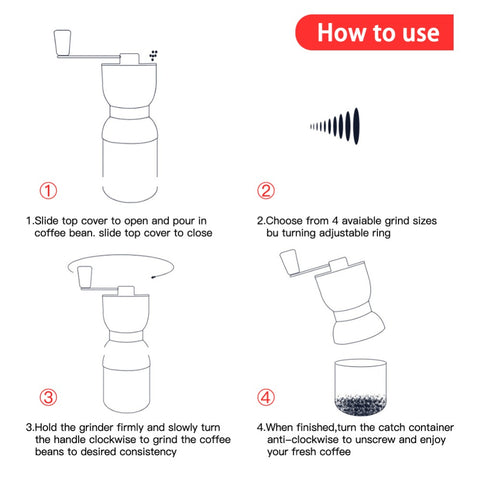 How to use

①

1.Slide top cover to open and pour in coffee bean. slide top cover to close

②

2.Choose from 4 avaiable grind sizes bu turning adjustable ring

③

3.Hold the grinder firmly and slowly turn the handle clockwise to grind the coffee beans to desired consistency

④

4.When finished,turn the catch container anti-clockwise to unscrew and enjoy your fresh coffee