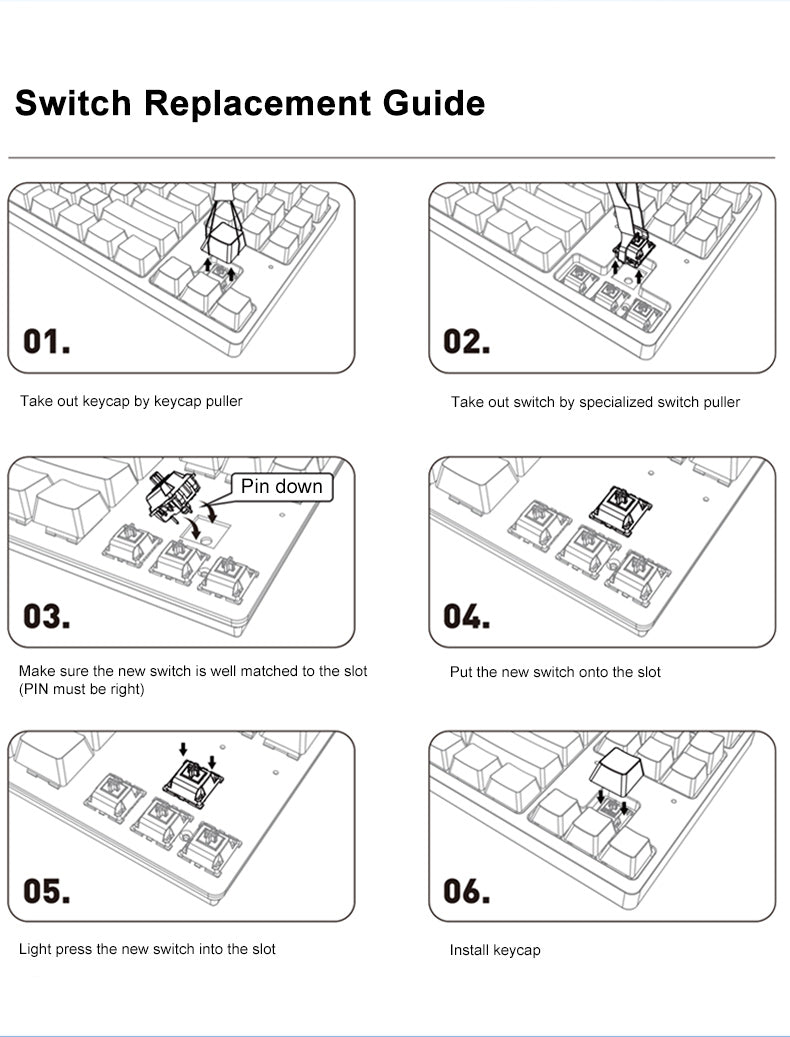 Switch Replacement Guide

01.

Take out keycap by keycap puller

02.

Take out switch by specialized switch puller

Pin down

03.

Make sure the new switch is well matched to the slot (PIN must be right)

04.

Put the new switch onto the slot

05.

Light press the new switch into the slot

06.

Install keycap