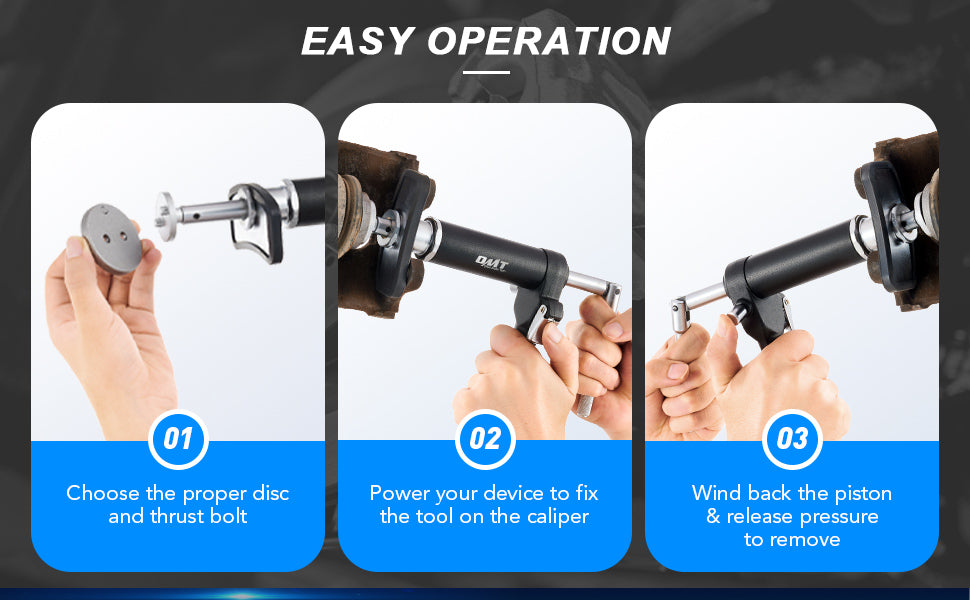 EASY OPERATION

OMT

01
Choose the proper disc and thrust bolt

02
Power your device to fix the tool on the caliper

03
Wind back the piston & release pressure to remove