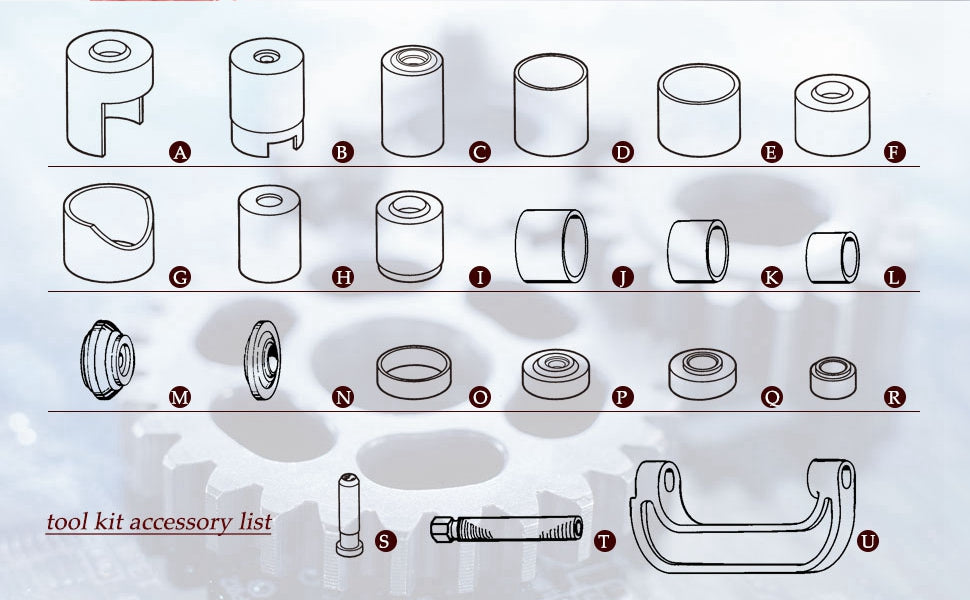 A B C D E F

G H I J K L

M N O P Q R

tool kit accessory list

S T U